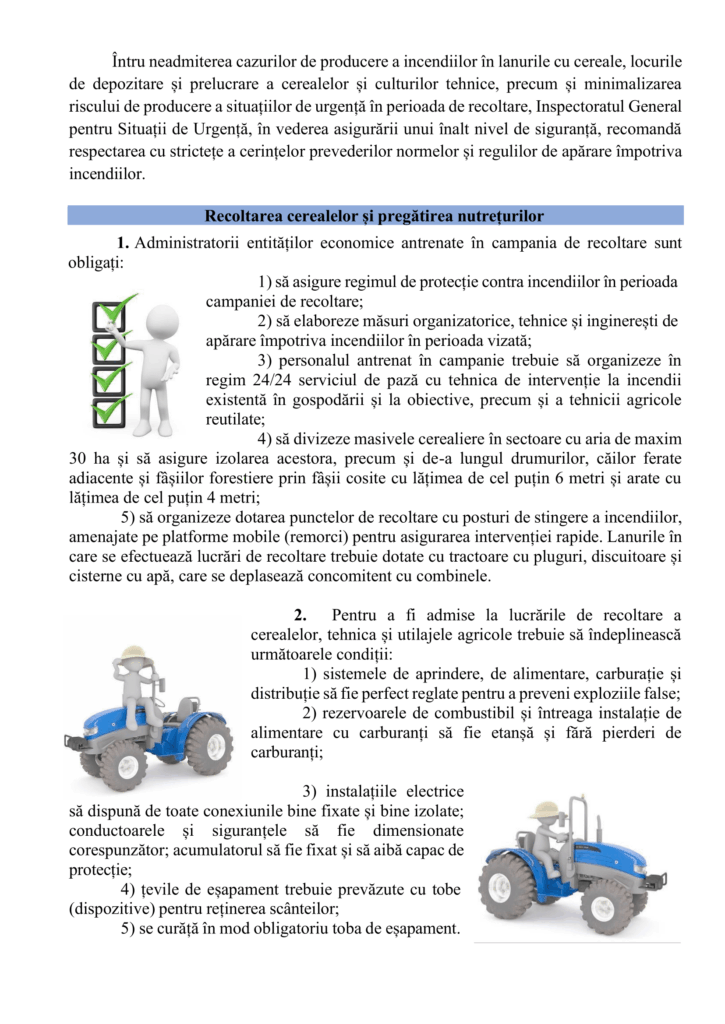 Întru neadmiterea cazurilor de producere a incendiilor în lanurile cu cereale, locurile de depozitare și prelucrare a cerealelor și culturilor tehnice, precum și minimalizarea riscului de producere a situațiilor de urgență în perioada de recoltare, Inspectoratul General pentru Situații de Urgență, în vederea asigurării unui înalt nivel de siguranță, recomandă respectarea cu strictețe a cerințelor prevederilor normelor și regulilor de apărare împotriva incendiilor.

Recoltarea cerealelor și pregătirea nutrețurilor

1. Administratorii entităților economice antrenate în campania de recoltare sunt obligați:

1) să asigure regimul de protecție contra incendiilor în perioada campaniei de recoltare;

2) să elaboreze măsuri organizatorice, tehnice și inginerești de apărare împotriva incendiilor în perioada vizată;

3) personalul antrenat în campanie trebuie să organizeze în regim 24/24 serviciul de pază cu tehnica de intervenție la incendii existentă în gospodării și la obiective, precum și a tehnicii agricole reutilate;

4) să divizeze masivele cerealiere în sectoare cu aria de maxim 30 ha și să asigure izolarea acestora, precum și de-a lungul drumurilor, căilor ferate adiacente și fâșiilor forestiere prin fâșii cosite cu lățimea de cel puțin 6 metri și arate cu lățimea de cel puțin 4 metri;

5) să organizeze dotarea punctelor de recoltare cu posturi de stingere a incendiilor, amenajate pe platforme mobile (remorci) pentru asigurarea intervenției rapide. Lanurile în care se efectuează lucrări de recoltare trebuie dotate cu tractoare cu pluguri, discuitoare și cisterne cu apă, care se deplasează concomitent cu combinele.

2. Pentru a fi admise la lucrările de recoltare a cerealelor, tehnica și utilajele agricole trebuie să îndeplinească următoarele condiții:

1) sistemele de aprindere, de alimentare, carburație și distribuție să fie perfect reglate pentru a preveni exploziile false;

2) rezervoarele de combustibil și întreaga instalație de alimentare cu carburanți să fie etanșă și fără pierderi de carburanți;

3) instalațiile electrice să dispună de toate conexiunile bine fixate și bine izolate; conductoarele și siguranțele să fie dimensionate corespunzător; acumulatorul să fie fixat și să aibă capac de protecție;

4) țevile de eșapament trebuie prevăzute cu tobe (dispozitive) pentru reținerea scânteilor;

5) se curăță în mod obligatoriu toba de eșapament.